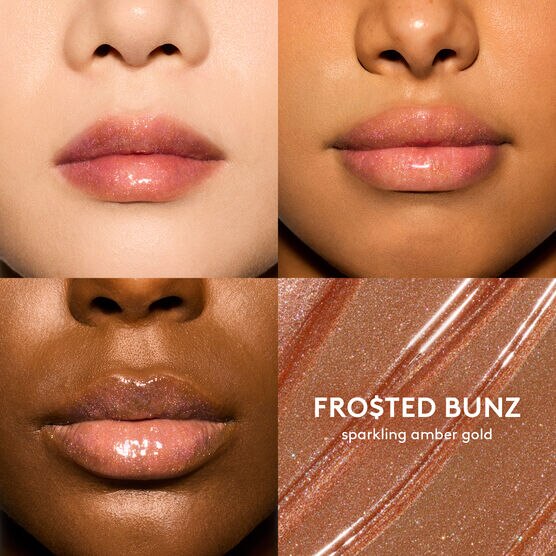 FRO$TED BUNZ
sparkling amber gold